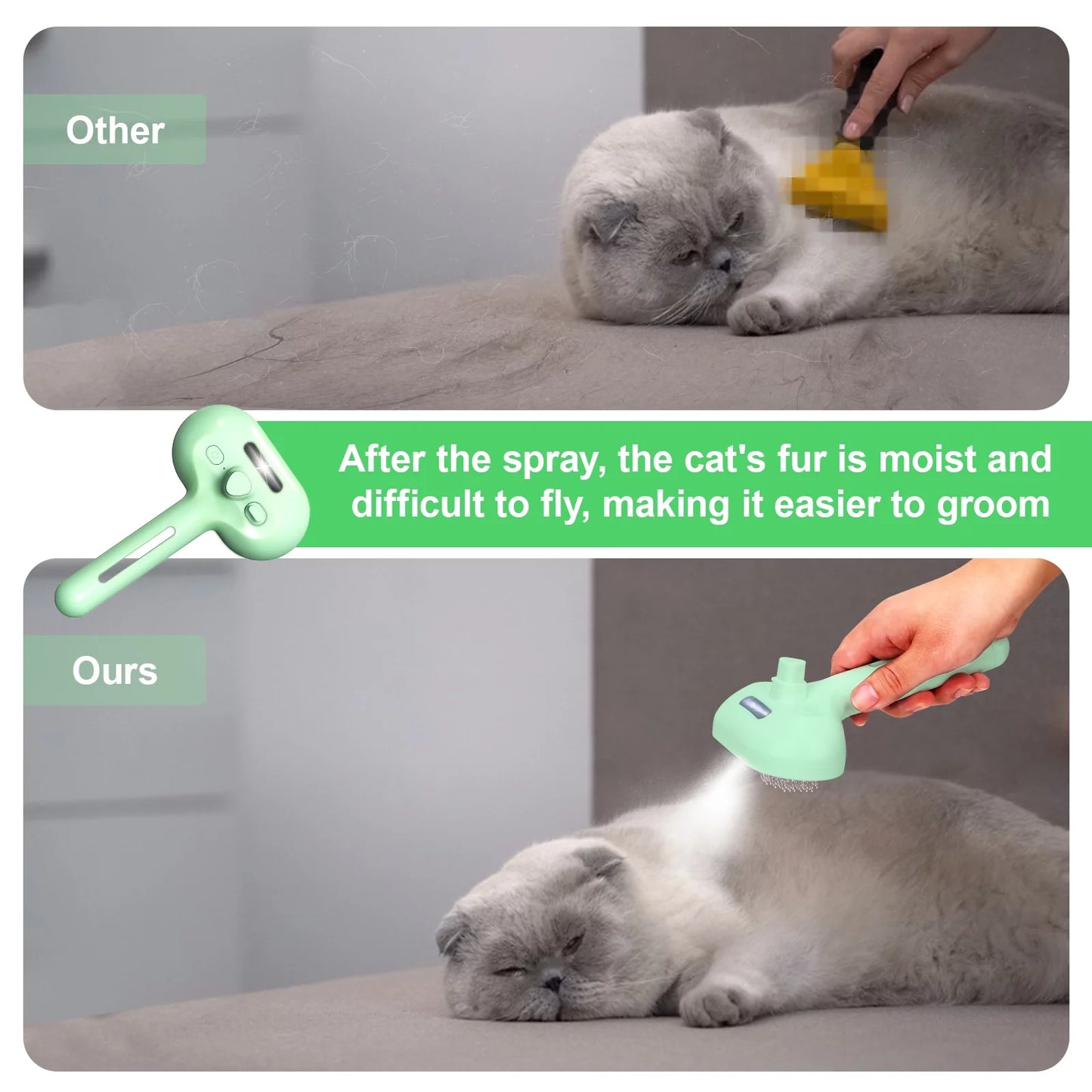 Other

After the spray, the cat's fur is moist and difficult to fly, making it easier to groom

Ours